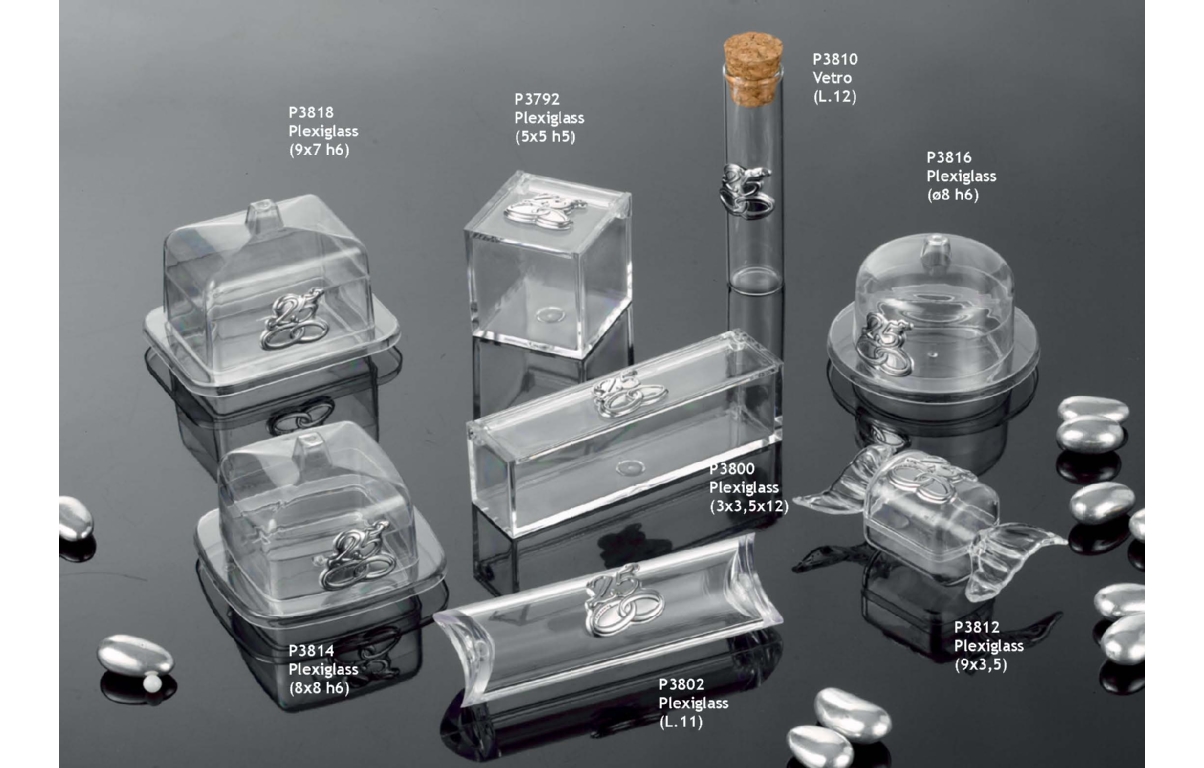 P3818
Plexiglass
(9x7 h6)

P3792
Plexiglass
(5x5 h5)

P3810
Vetro
(L.12)

P3816
Plexiglass
(ø8 h6)

P3800
Plexiglass
(3x3,5x12)

P3814
Plexiglass
(8x8 h6)

P3802
Plexiglass
(L.11)

P3812
Plexiglass
(9x3,5)